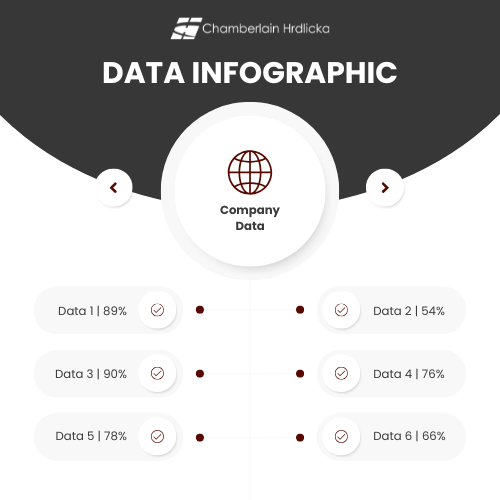 Chamberlain Hrdlicka

DATA INFOGRAPHIC

Company Data

Data 1 | 89%

Data 2 | 54%

Data 3 | 90%

Data 4 | 76%

Data 5 | 78%

Data 6 | 66%